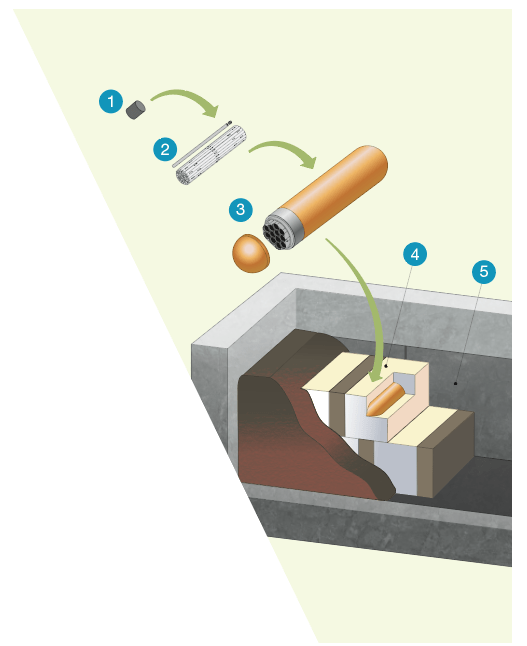 1
2
3
4
5