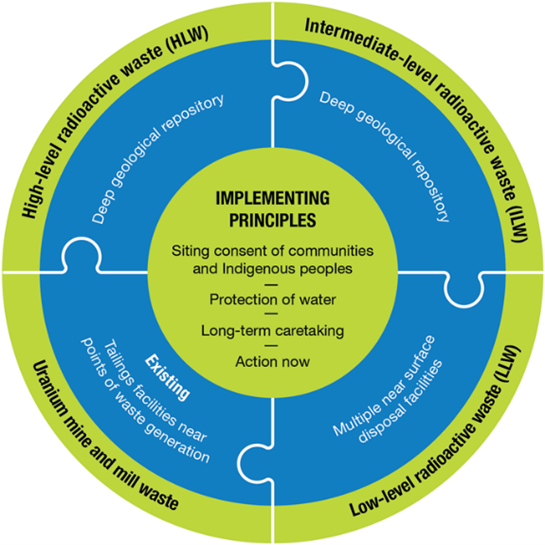 High-level radioactive waste (HLW)

Deep geological repository

Intermediate-level radioactive waste (ILW)

Deep geological repository

IMPLEMENTING PRINCIPLES

Siting consent of communities and Indigenous peoples

—

Protection of water

—

Long-term caretaking

—

Action now

Uranium mine and mill waste

Existing

Tailings facilities near points of waste generation

Low-level radioactive waste (LLW)

Multiple near surface disposal facilities