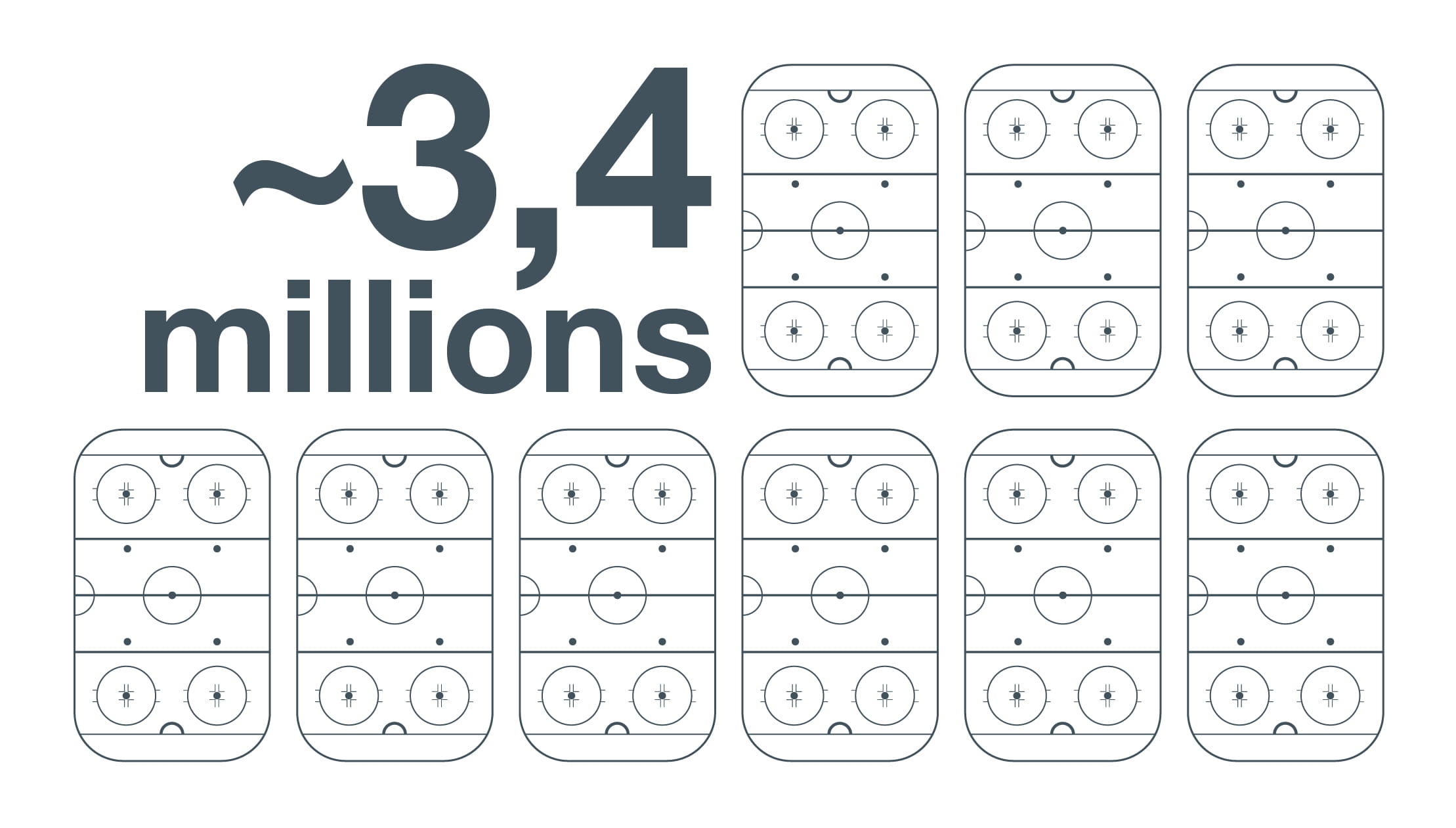 ~3,4 millions